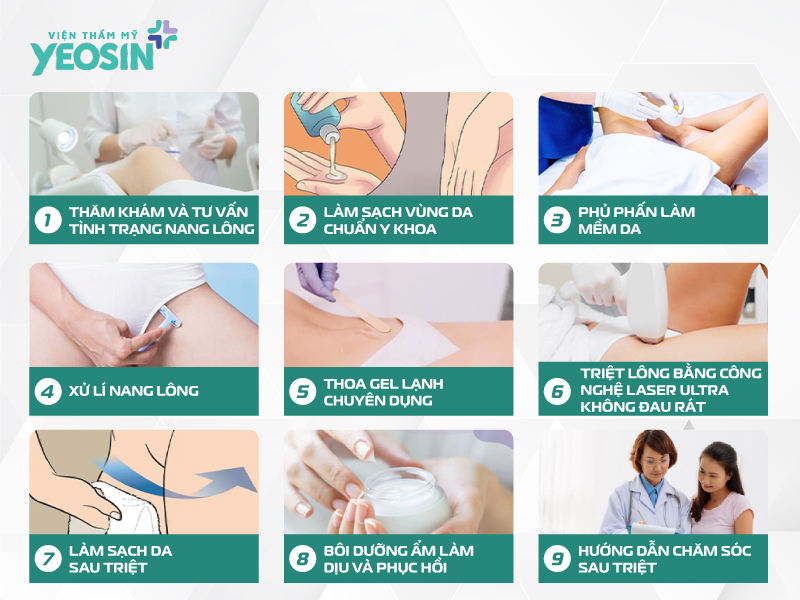 VIỆN THẨM MỸ
YEOSIN

1 THĂM KHÁM VÀ TƯ VẤN TÌNH TRẠNG NANG LÔNG

2 LÀM SẠCH VÙNG DA CHUẨN Y KHOA

3 PHỦ PHẤN LÀM MỀM DA

4 XỬ LÍ NANG LÔNG

5 THOA GEL LẠNH CHUYÊN DỤNG

6 TRIỆT LÔNG BẰNG CÔNG NGHỆ LASER ULTRA KHÔNG ĐAU RÁT

7 LÀM SẠCH DA SAU TRIỆT

8 BÔI DƯỠNG ẨM LÀM DỊU VÀ PHỤC HỒI

9 HƯỚNG DẪN CHĂM SÓC SAU TRIỆT