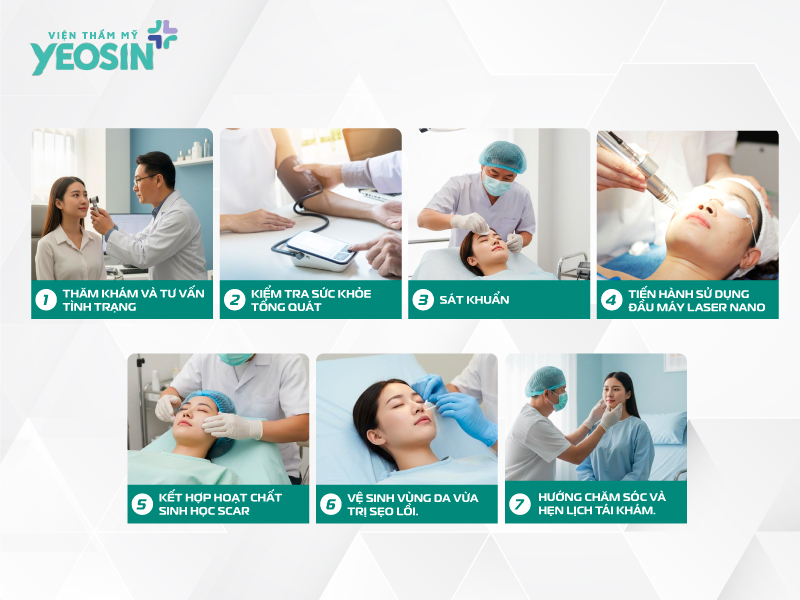 VIỆN THẨM MỸ YEOSIN

1 THĂM KHÁM VÀ TƯ VẤN TÌNH TRẠNG

2 KIỂM TRA SỨC KHỎE TỔNG QUÁT

3 SÁT KHUẨN

4 TIẾN HÀNH SỬ DỤNG ĐẦU MÁY LASER NANO

5 KẾT HỢP HOẠT CHẤT SINH HỌC SCAR

6 VỆ SINH VÙNG DA VỪA TRỊ SẸO LỒI.

7 HƯỚNG CHĂM SÓC VÀ HẸN LỊCH TÁI KHÁM.