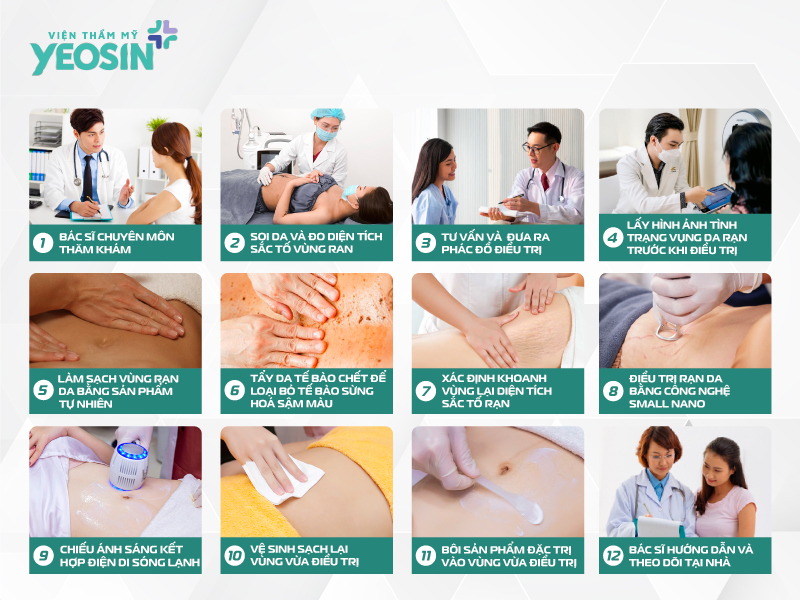 VIỆN THẨM MỸ
YEOSIN

1 BÁC SĨ CHUYÊN MÔN THĂM KHÁM

2 SOI DA VÀ ĐO DIỆN TÍCH SẮC TỐ VÙNG RẠN

3 TƯ VẤN VÀ ĐƯA RA PHÁC ĐỒ ĐIỀU TRỊ

4 LẤY HÌNH ẢNH TÌNH TRẠNG VÙNG DA RẠN TRƯỚC KHI ĐIỀU TRỊ

5 LÀM SẠCH VÙNG RẠN DA BẰNG SẢN PHẨM TỰ NHIÊN

6 TẨY DA TẾ BÀO CHẾT ĐỂ LOẠI BỎ TẾ BÀO SỪNG HOÁ SẬM MÀU

7 XÁC ĐỊNH KHOANH VÙNG LẠI DIỆN TÍCH SẮC TỐ RẠN

8 ĐIỀU TRỊ RẠN DA BẰNG CÔNG NGHỆ SMALL NANO

9 CHIẾU ÁNH SÁNG KẾT HỢP ĐIỆN DI SÓNG LẠNH

10 VỆ SINH SẠCH LẠI VÙNG VỪA ĐIỀU TRỊ

11 BÔI SẢN PHẨM ĐẶC TRỊ VÀO VÙNG VỪA ĐIỀU TRỊ

12 BÁC SĨ HƯỚNG DẪN VÀ THEO DÕI TẠI NHÀ